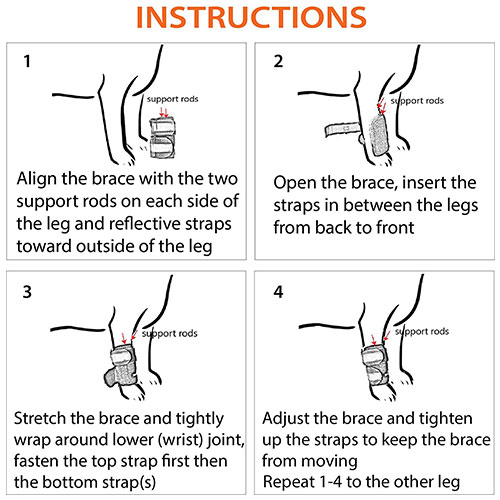 INSTRUCTIONS

1

support rods

Align the brace with the two support rods on each side of the leg and reflective straps toward outside of the leg

2

support rods

Open the brace, insert the straps in between the legs from back to front

3

support rods

Stretch the brace and tightly wrap around lower (wrist) joint, fasten the top strap first then the bottom strap(s)

4

support rods

Adjust the brace and tighten up the straps to keep the brace from moving
Repeat 1-4 to the other leg